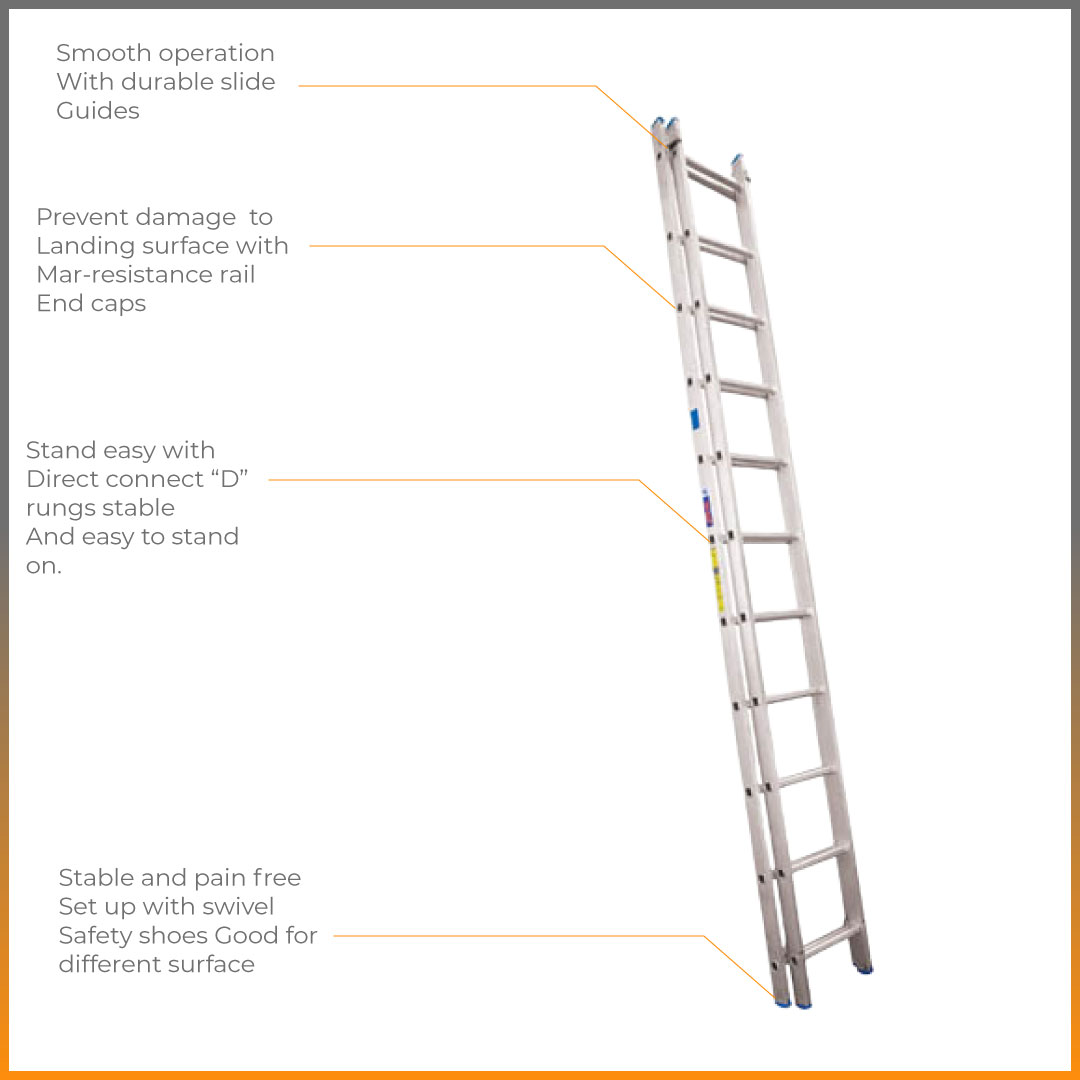 Smooth operation
With durable slide
Guides

Prevent damage to
Landing surface with
Mar-resistance rail
End caps

Stand easy with
Direct connect “D”
rungs stable
And easy to stand
on.

Stable and pain free
Set up with swivel
Safety shoes Good for
different surface